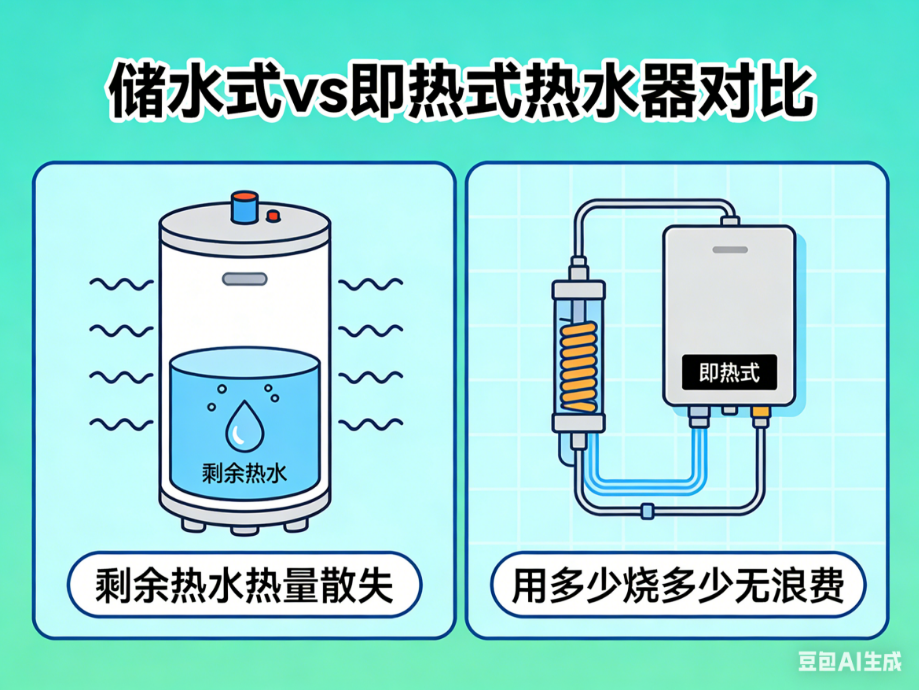 储水式vs即热式热水器对比

剩余热水

剩余热水热量散失

即热式

用多少烧多少无浪费

豆包AI生成