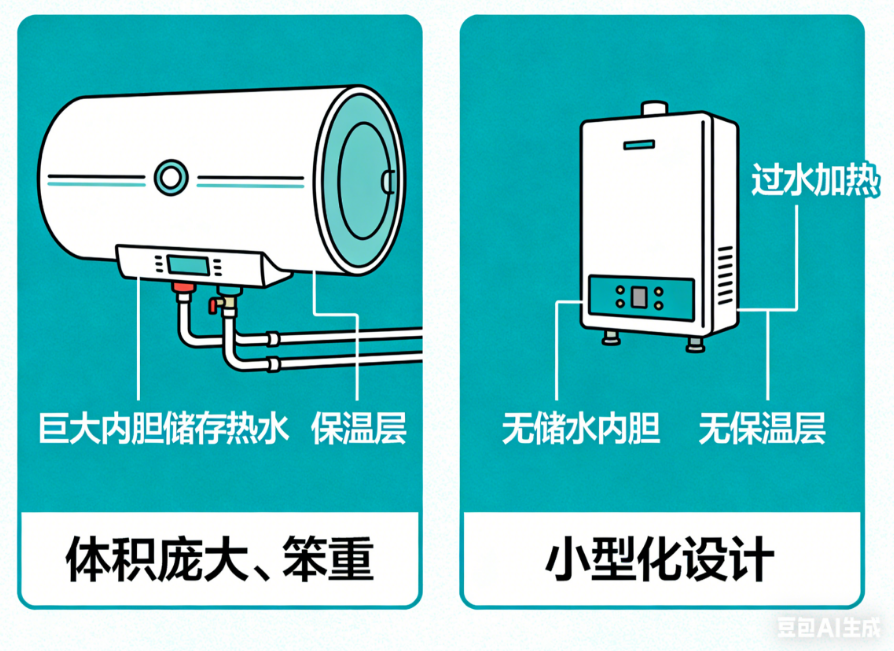 巨大内胆储存热水 保温层

体积庞大、笨重

过水加热

无储水内胆 无保温层

小型化设计

豆包AI生成