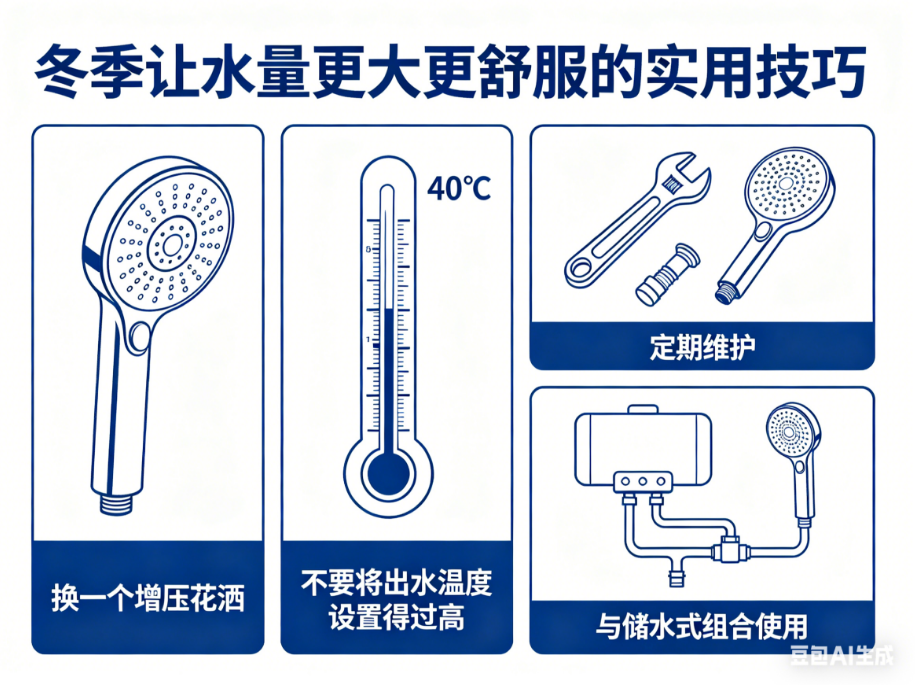 冬季让水量更大更舒服的实用技巧

换一个增压花洒

40℃

不要将出水温度设置得过高

定期维护

与储水式组合使用

豆包AI生成